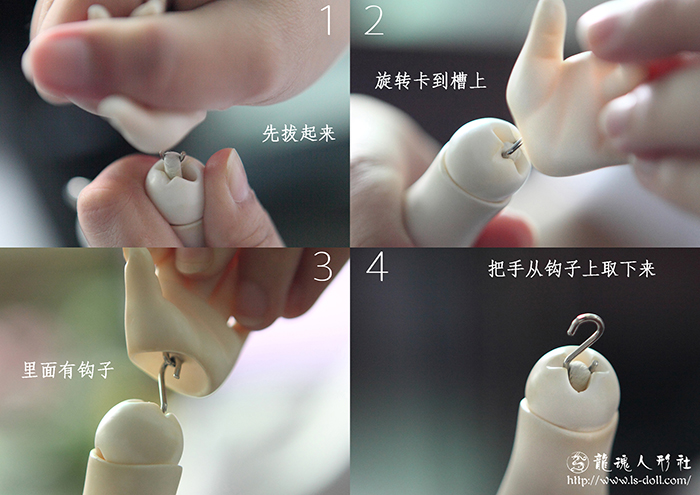 1
先拔起来

2
旋转卡到槽上

3
里面有钩子

4
把手从钩子上取下来

龍魂人形社
http://www.ls-doll.com/